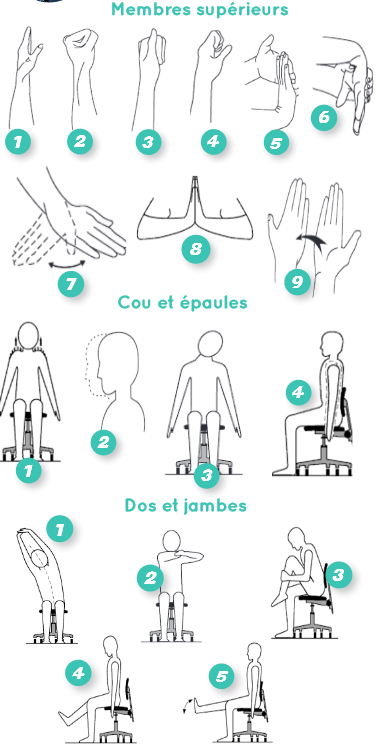 Membres supérieurs

1 2 3 4 5 6

7 8 9

Cou et épaules

1 2 3 4

Dos et jambes

1 2 3

4 5